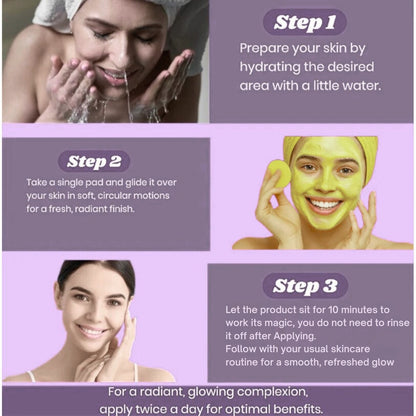 Step 1

Prepare your skin by hydrating the desired area with a little water.

Step 2

Take a single pad and glide it over your skin in soft, circular motions for a fresh, radiant finish.

Step 3

Let the product sit for 10 minutes to work its magic, you do not need to rinse it off after Applying.
Follow with your usual skincare routine for a smooth, refreshed glow

For a radiant, glowing complexion, apply twice a day for optimal benefits.